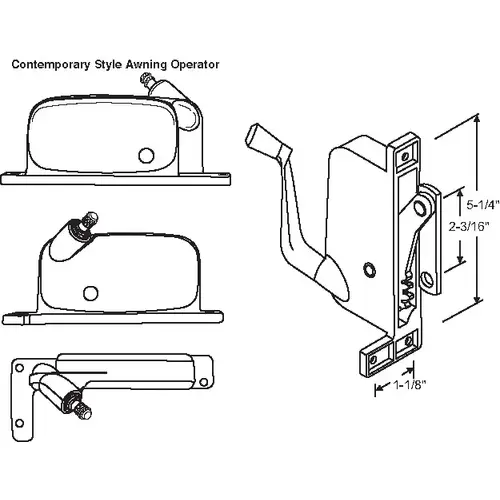 Contemporary Style Awning Operator

5-1/4"

2-3/16"

1-1/8"