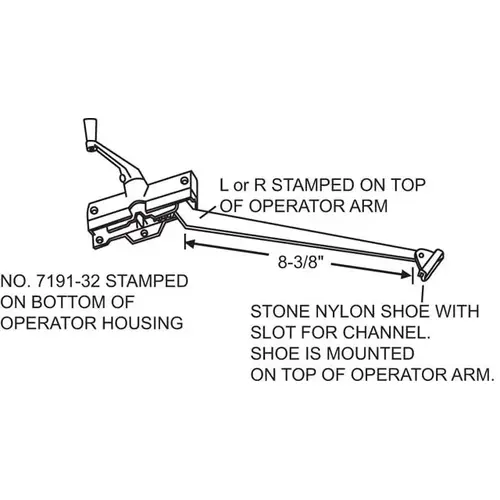 L or R STAMPED ON TOP OF OPERATOR ARM

8-3/8"

NO. 7191-32 STAMPED ON BOTTOM OF OPERATOR HOUSING

STONE NYLON SHOE WITH SLOT FOR CHANNEL. SHOE IS MOUNTED ON TOP OF OPERATOR ARM.