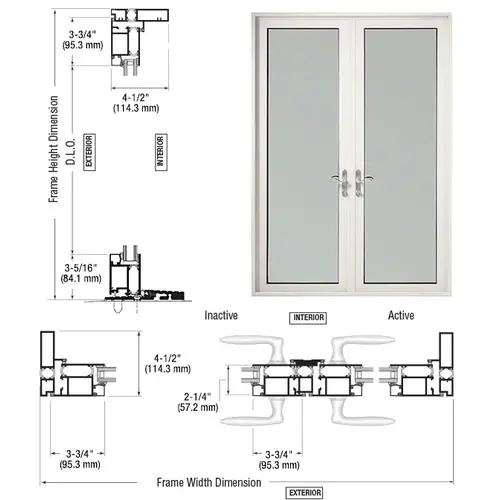 3-3/4"
(95.3 mm)

4-1/2"
(114.3 mm)

Frame Height Dimension

D.L.O.

EXTERIOR

INTERIOR

3-5/16"
(84.1 mm)

Inactive

INTERIOR

Active

4-1/2"
(114.3 mm)

2-1/4"
(57.2 mm)

3-3/4"
(95.3 mm)

3-3/4"
(95.3 mm)

Frame Width Dimension

EXTERIOR