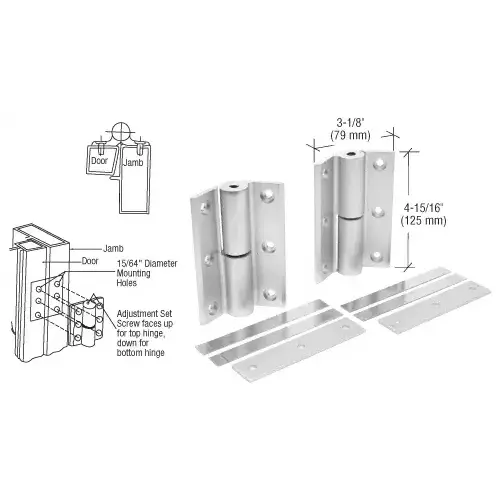 Door
Jamb

Jamb
Door
15/64" Diameter Mounting Holes
Adjustment Set Screw faces up for top hinge, down for bottom hinge

3-1/8"
(79 mm)
4-15/16"
(125 mm)