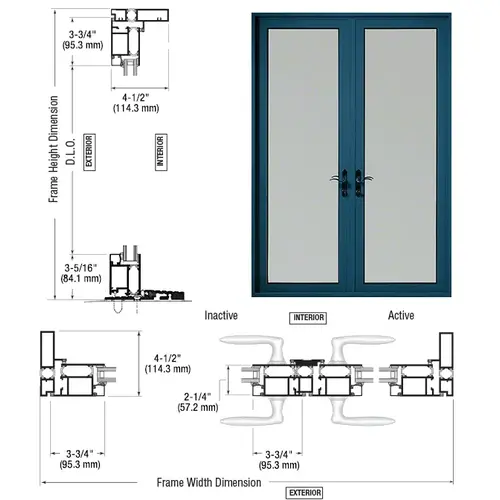 3-3/4"
(95.3 mm)

4-1/2"
(114.3 mm)

Frame Height Dimension

D.L.O.

EXTERIOR

INTERIOR

3-5/16"
(84.1 mm)

Inactive

INTERIOR

Active

4-1/2"
(114.3 mm)

2-1/4"
(57.2 mm)

3-3/4"
(95.3 mm)

3-3/4"
(95.3 mm)

Frame Width Dimension

EXTERIOR