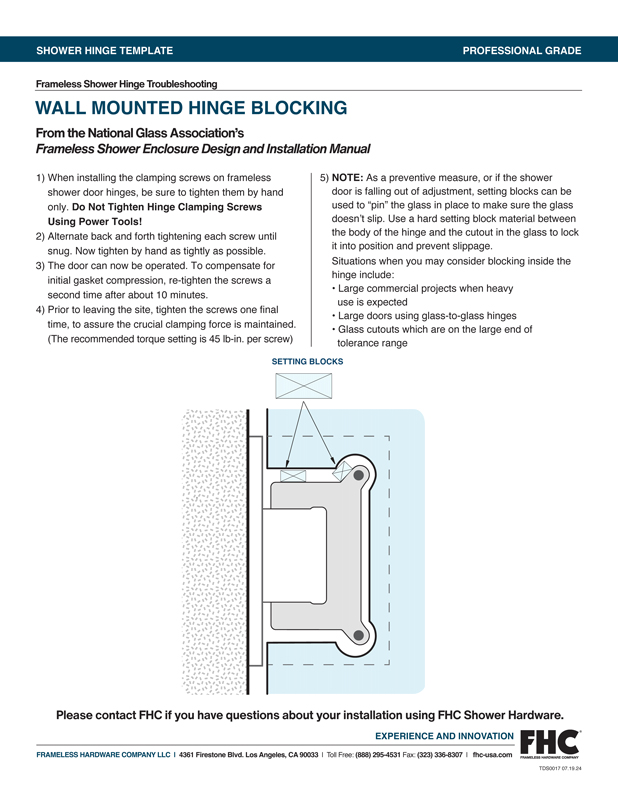 SHOWER HINGE TEMPLATE

PROFESSIONAL GRADE

Frameless Shower Hinge Troubleshooting

WALL MOUNTED HINGE BLOCKING

From the National Glass Association's
Frameless Shower Enclosure Design and Installation Manual

1) When installing the clamping screws on frameless shower door hinges, be sure to tighten them by hand only. Do Not Tighten Hinge Clamping Screws Using Power Tools!
2) Alternate back and forth tightening each screw until snug. Now tighten by hand as tightly as possible.
3) The door can now be operated. To compensate for initial gasket compression, re-tighten the screws a second time after about 10 minutes.
4) Prior to leaving the site, tighten the screws one final time, to assure the crucial clamping force is maintained. (The recommended torque setting is 45 lb-in. per screw)

5) NOTE: As a preventive measure, or if the shower door is falling out of adjustment, setting blocks can be used to "pin" the glass in place to make sure the glass doesn't slip. Use a hard setting block material between the body of the hinge and the cutout in the glass to lock it into position and prevent slippage.
Situations when you may consider blocking inside the hinge include:
• Large commercial projects when heavy use is expected
• Large doors using glass-to-glass hinges
• Glass cutouts which are on the large end of tolerance range

SETTING BLOCKS

Please contact FHC if you have questions about your installation using FHC Shower Hardware.

EXPERIENCE AND INNOVATION

FHC
FRAMELESS HARDWARE COMPANY

FRAMELESS HARDWARE COMPANY LLC | 4361 Firestone Blvd. Los Angeles, CA 90033 | Toll Free: (888) 295-4531 Fax: (323) 336-8307 | fhc-usa.com

TDS0017 07.19.24