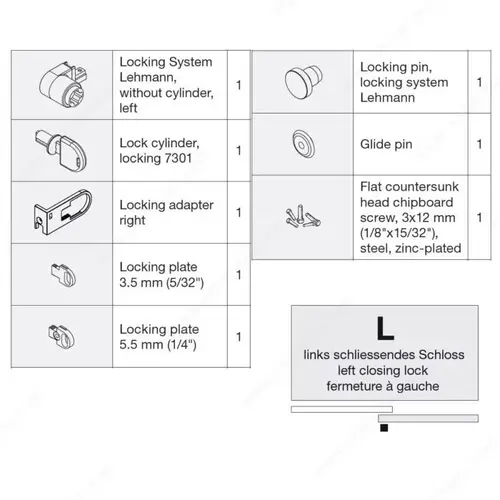 | | | |
|---|---|---|
| | Locking System Lehmann, without cylinder, left | 1 |
| | Lock cylinder, locking 7301 | 1 |
| | Locking adapter right | 1 |
| | Locking plate 3.5 mm (5/32") | 1 |
| | Locking plate 5.5 mm (1/4") | 1 |

| | | |
|---|---|---|
| | Locking pin, locking system Lehmann | 1 |
| | Glide pin | 1 |
| | Flat countersunk head chipboard screw, 3x12 mm (1/8"x15/32"), steel, zinc-plated | 1 |

L
links schliessendes Schloss
left closing lock
fermeture à gauche