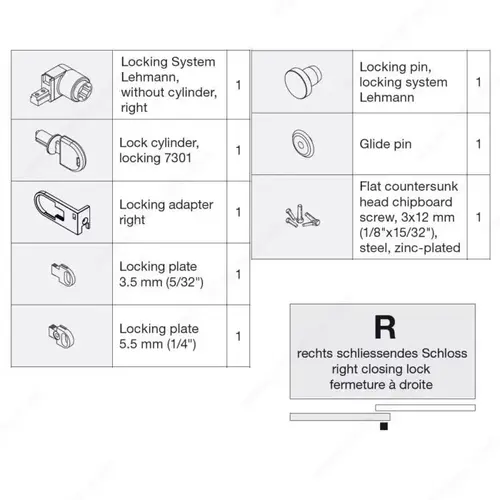 | | | |
|---|---|---|
| | Locking System Lehmann, without cylinder, right | 1 |
| | Lock cylinder, locking 7301 | 1 |
| | Locking adapter right | 1 |
| | Locking plate 3.5 mm (5/32") | 1 |
| | Locking plate 5.5 mm (1/4") | 1 |

| | | |
|---|---|---|
| | Locking pin, locking system Lehmann | 1 |
| | Glide pin | 1 |
| | Flat countersunk head chipboard screw, 3x12 mm (1/8"x15/32"), steel, zinc-plated | 1 |

R
rechts schliessendes Schloss
right closing lock
fermeture à droite