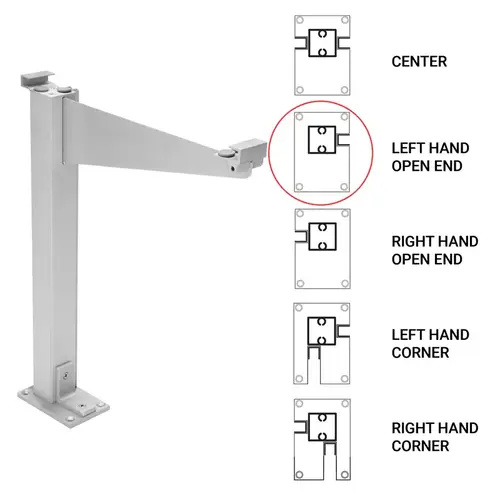 CENTER

LEFT HAND OPEN END

RIGHT HAND OPEN END

LEFT HAND CORNER

RIGHT HAND CORNER