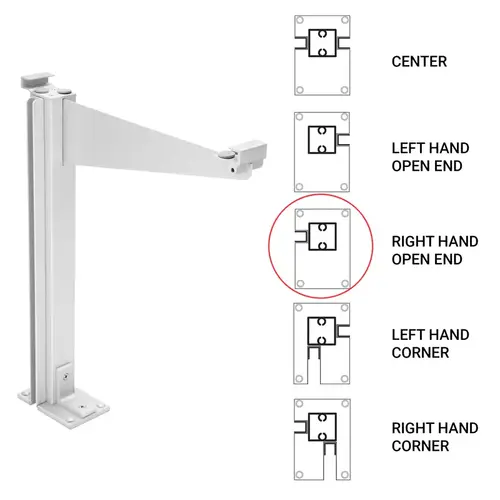 CENTER

LEFT HAND
OPEN END

RIGHT HAND
OPEN END

LEFT HAND
CORNER

RIGHT HAND
CORNER