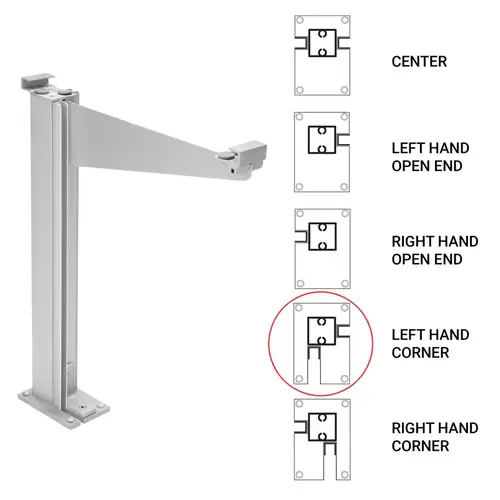 CENTER

LEFT HAND
OPEN END

RIGHT HAND
OPEN END

LEFT HAND
CORNER

RIGHT HAND
CORNER