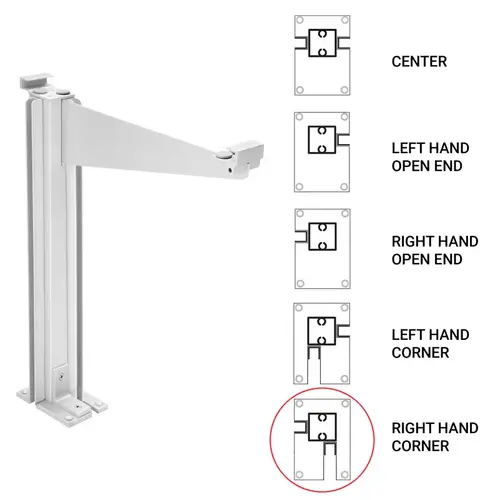 CENTER

LEFT HAND
OPEN END

RIGHT HAND
OPEN END

LEFT HAND
CORNER

RIGHT HAND
CORNER