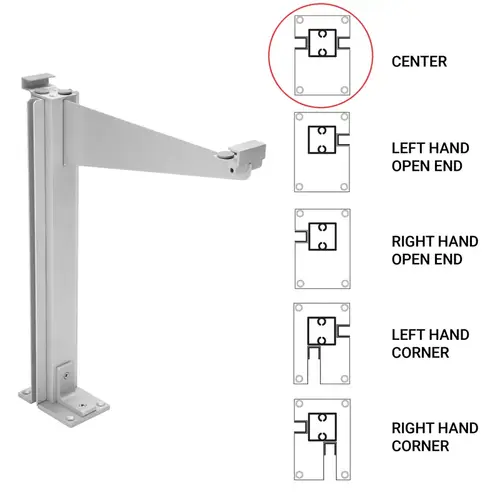 CENTER

LEFT HAND
OPEN END

RIGHT HAND
OPEN END

LEFT HAND
CORNER

RIGHT HAND
CORNER