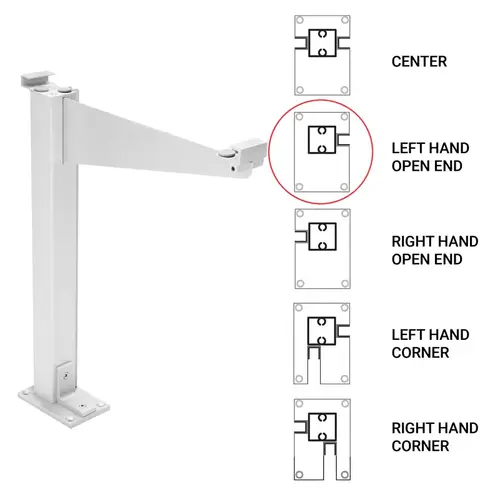 CENTER

LEFT HAND OPEN END

RIGHT HAND OPEN END

LEFT HAND CORNER

RIGHT HAND CORNER