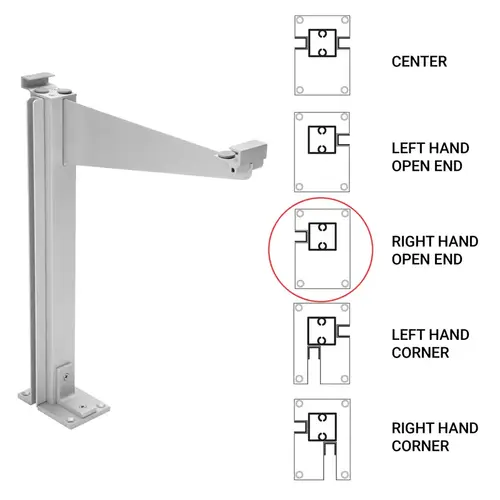 CENTER

LEFT HAND
OPEN END

RIGHT HAND
OPEN END

LEFT HAND
CORNER

RIGHT HAND
CORNER