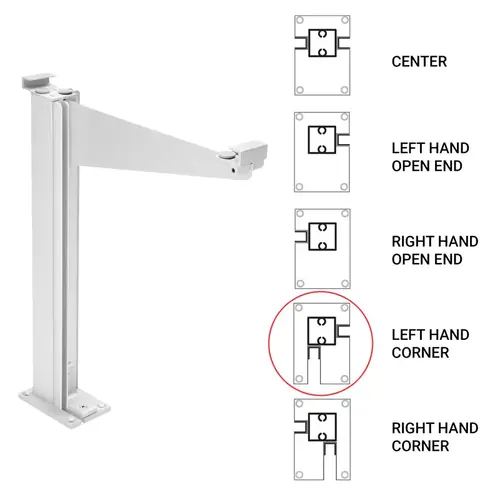 CENTER

LEFT HAND
OPEN END

RIGHT HAND
OPEN END

LEFT HAND
CORNER

RIGHT HAND
CORNER