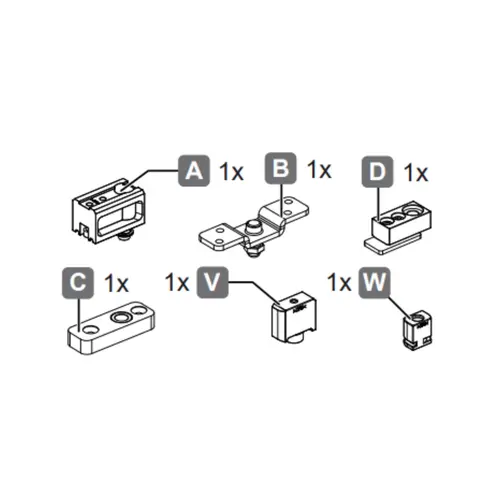 A 1x
B 1x
D 1x
C 1x
1x V
1x W