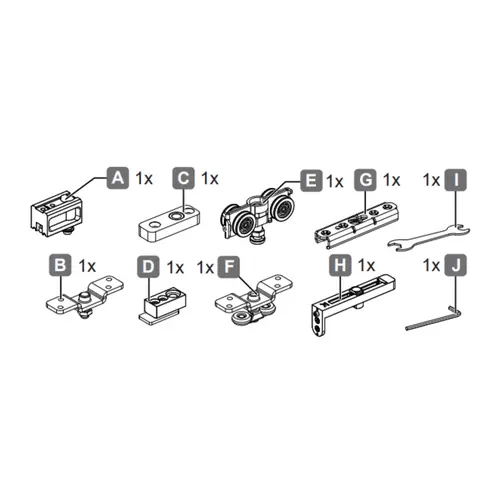 A 1x C 1x E 1x G 1x 1x I

B 1x D 1x 1x F H 1x 1x J