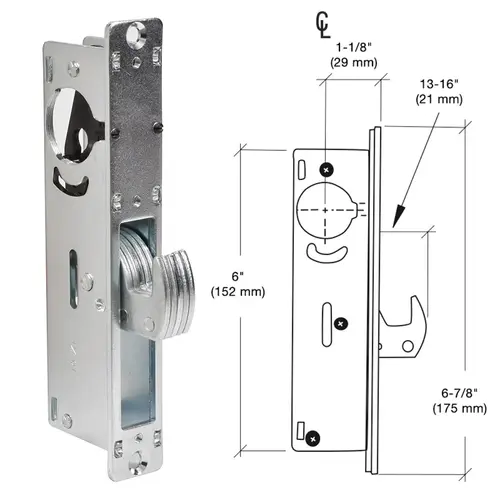 ℄

1-1/8"
(29 mm)

13-16"
(21 mm)

6"
(152 mm)

6-7/8"
(175 mm)