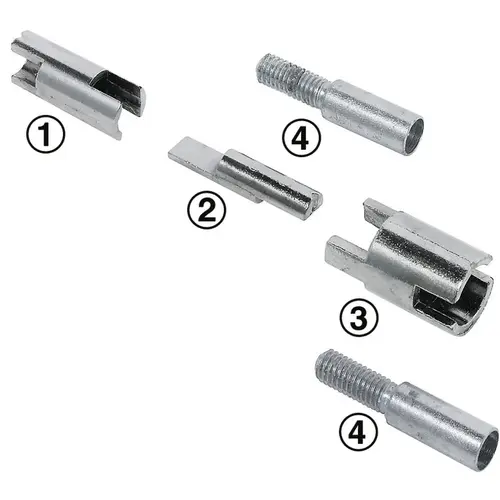 ①

④

②

③

④