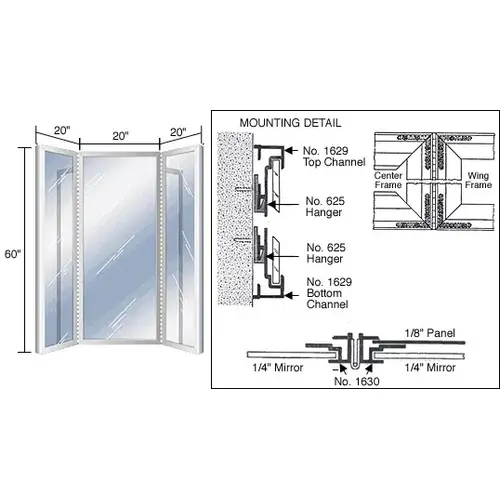 20"

20"

20"

60"

MOUNTING DETAIL

No. 1629
Top Channel

No. 625
Hanger

No. 625
Hanger

No. 1629
Bottom
Channel

Center
Frame

Wing
Frame

1/8" Panel

1/4" Mirror

1/4" Mirror

No. 1630