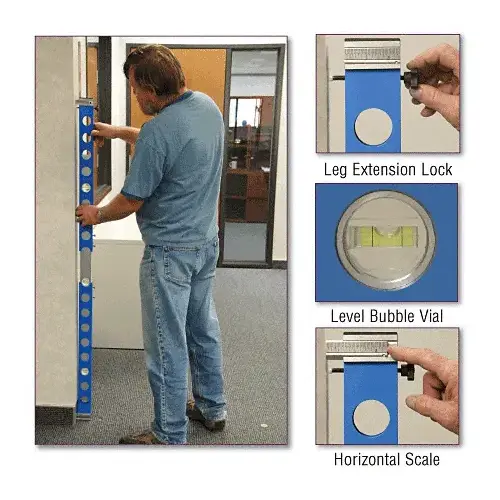 Leg Extension Lock

Level Bubble Vial

Horizontal Scale