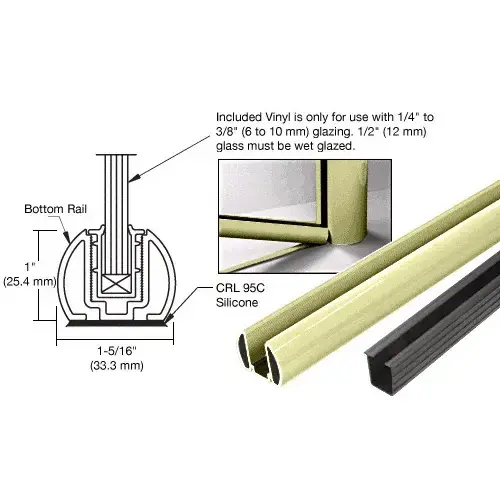 Included Vinyl is only for use with 1/4" to 3/8" (6 to 10 mm) glazing. 1/2" (12 mm) glass must be wet glazed.

Bottom Rail

1" (25.4 mm)

CRL 95C Silicone

1-5/16" (33.3 mm)