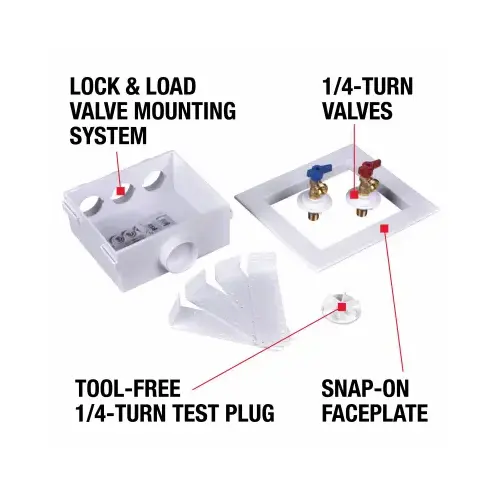 LOCK & LOAD VALVE MOUNTING SYSTEM

1/4-TURN VALVES

TOOL-FREE 1/4-TURN TEST PLUG

SNAP-ON FACEPLATE