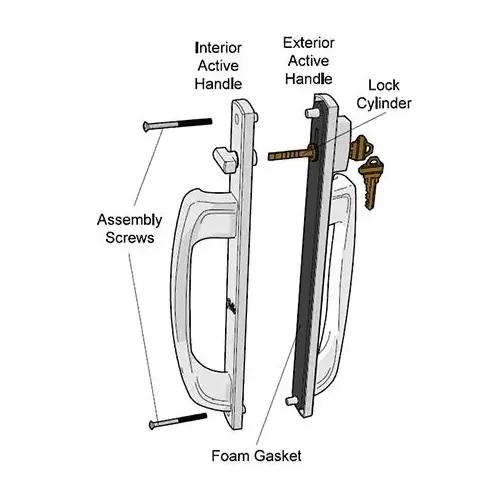 Interior Active Handle

Exterior Active Handle

Lock Cylinder

Assembly Screws

Foam Gasket