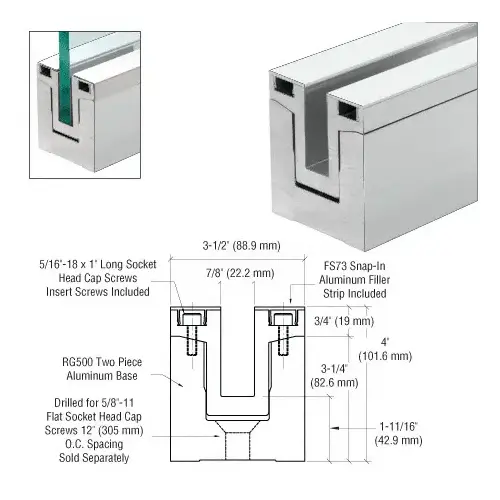 3-1/2" (88.9 mm)

5/16"-18 x 1" Long Socket Head Cap Screws Insert Screws Included

7/8" (22.2 mm)

FS73 Snap-In Aluminum Filler Strip Included

3/4" (19 mm)

4" (101.6 mm)

RG500 Two Piece Aluminum Base

3-1/4" (82.6 mm)

Drilled for 5/8"-11 Flat Socket Head Cap Screws 12" (305 mm) O.C. Spacing Sold Separately

1-11/16" (42.9 mm)