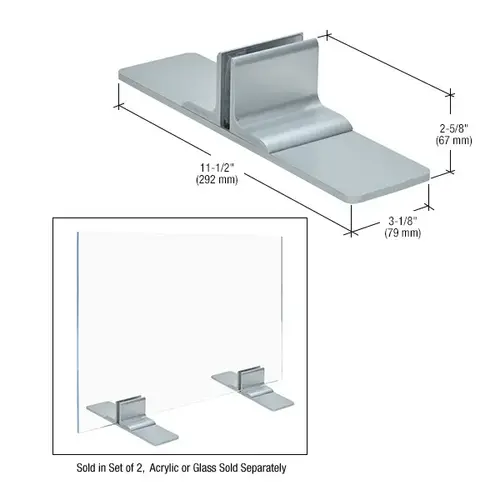 2-5/8"
(67 mm)

11-1/2"
(292 mm)

3-1/8"
(79 mm)

Sold in Set of 2, Acrylic or Glass Sold Separately