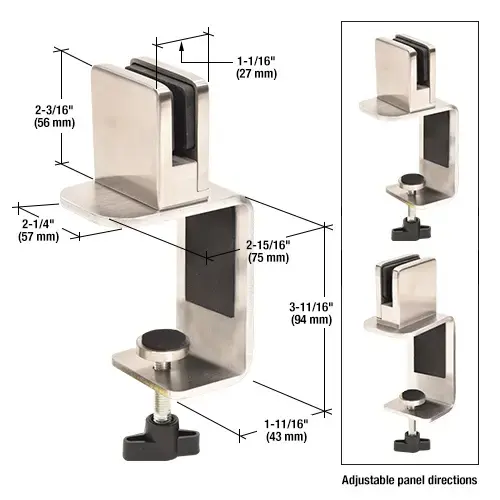 1-1/16"
(27 mm)

2-3/16"
(56 mm)

2-1/4"
(57 mm)

2-15/16"
(75 mm)

3-11/16"
(94 mm)

1-11/16"
(43 mm)

Adjustable panel directions