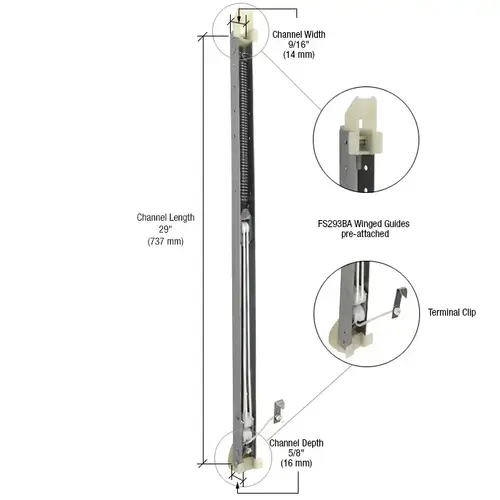 Channel Width
9/16"
(14 mm)

Channel Length
29"
(737 mm)

FS293BA Winged Guides
pre-attached

Terminal Clip

Channel Depth
5/8"
(16 mm)