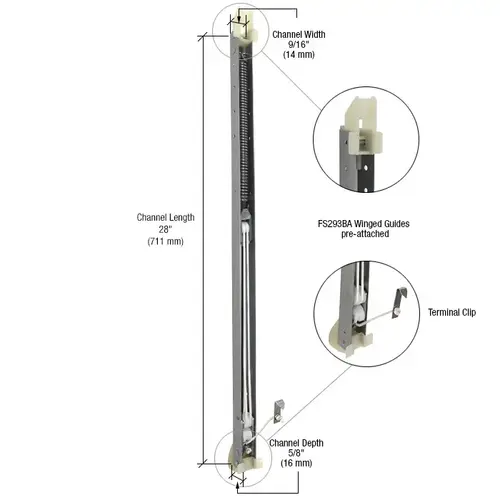 Channel Width
9/16"
(14 mm)

Channel Length
28"
(711 mm)

FS293BA Winged Guides
pre-attached

Terminal Clip

Channel Depth
5/8"
(16 mm)