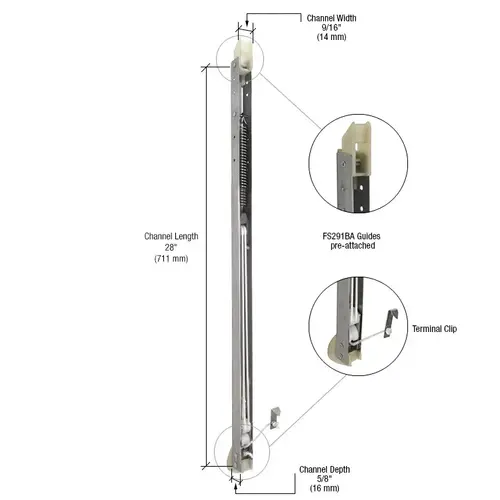 Channel Width
9/16"
(14 mm)

Channel Length
28"
(711 mm)

FS291BA Guides
pre-attached

Terminal Clip

Channel Depth
5/8"
(16 mm)