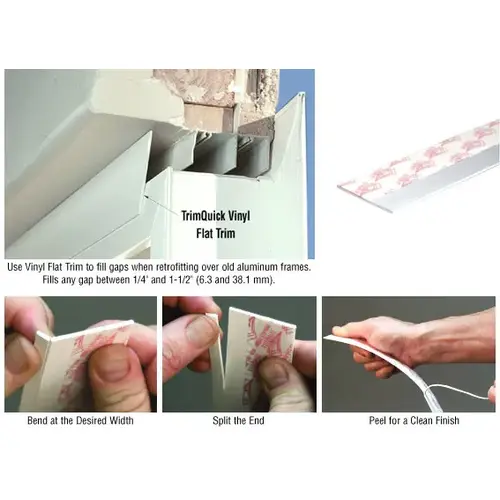 TrimQuick Vinyl Flat Trim

Use Vinyl Flat Trim to fill gaps when retrofitting over old aluminum frames. Fills any gap between 1/4" and 1-1/2" (6.3 and 38.1 mm).

Bend at the Desired Width

Split the End

Peel for a Clean Finish