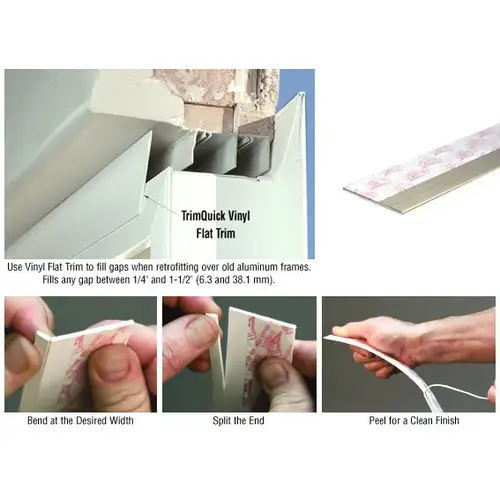 TrimQuick Vinyl Flat Trim

Use Vinyl Flat Trim to fill gaps when retrofitting over old aluminum frames. Fills any gap between 1/4" and 1-1/2" (6.3 and 38.1 mm).

Bend at the Desired Width

Split the End

Peel for a Clean Finish