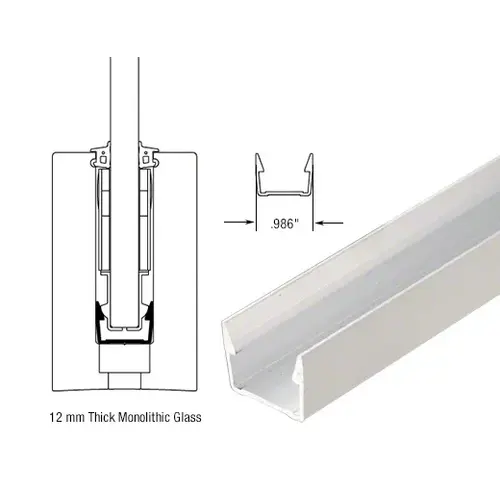 .986"

12 mm Thick Monolithic Glass