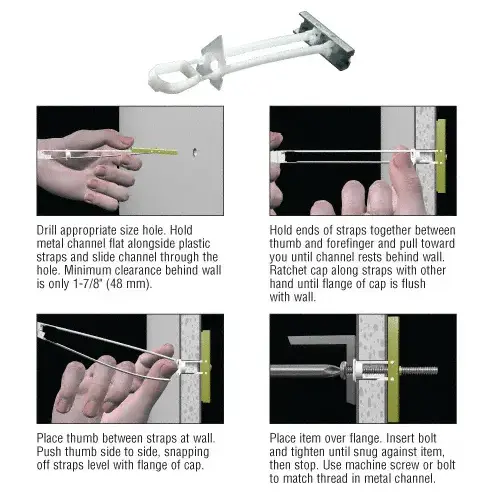 Drill appropriate size hole. Hold metal channel flat alongside plastic straps and slide channel through the hole. Minimum clearance behind wall is only 1-7/8" (48 mm).

Hold ends of straps together between thumb and forefinger and pull toward you until channel rests behind wall. Ratchet cap along straps with other hand until flange of cap is flush with wall.

Place thumb between straps at wall. Push thumb side to side, snapping off straps level with flange of cap.

Place item over flange. Insert bolt and tighten until snug against item, then stop. Use machine screw or bolt to match thread in metal channel.