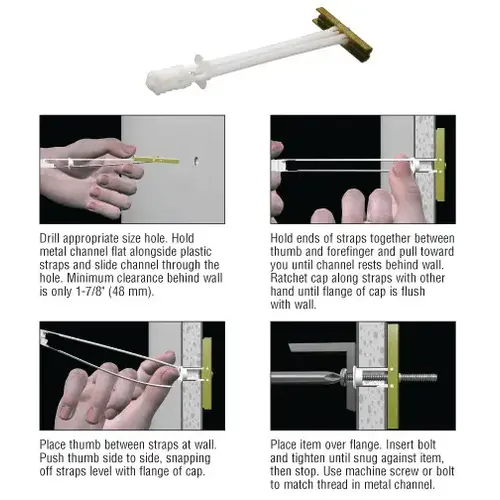 Drill appropriate size hole. Hold metal channel flat alongside plastic straps and slide channel through the hole. Minimum clearance behind wall is only 1-7/8" (48 mm).

Hold ends of straps together between thumb and forefinger and pull toward you until channel rests behind wall. Ratchet cap along straps with other hand until flange of cap is flush with wall.

Place thumb between straps at wall. Push thumb side to side, snapping off straps level with flange of cap.

Place item over flange. Insert bolt and tighten until snug against item, then stop. Use machine screw or bolt to match thread in metal channel.