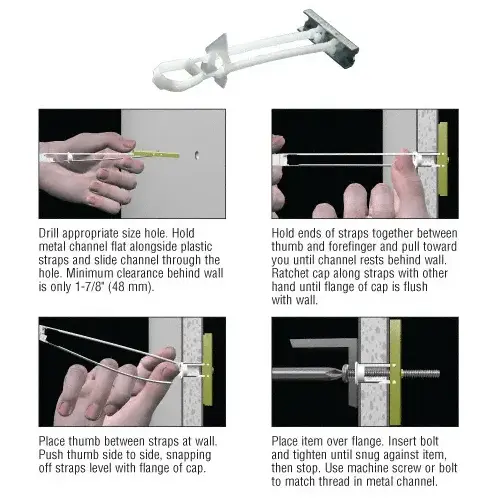 Drill appropriate size hole. Hold metal channel flat alongside plastic straps and slide channel through the hole. Minimum clearance behind wall is only 1-7/8" (48 mm).

Hold ends of straps together between thumb and forefinger and pull toward you until channel rests behind wall. Ratchet cap along straps with other hand until flange of cap is flush with wall.

Place thumb between straps at wall. Push thumb side to side, snapping off straps level with flange of cap.

Place item over flange. Insert bolt and tighten until snug against item, then stop. Use machine screw or bolt to match thread in metal channel.