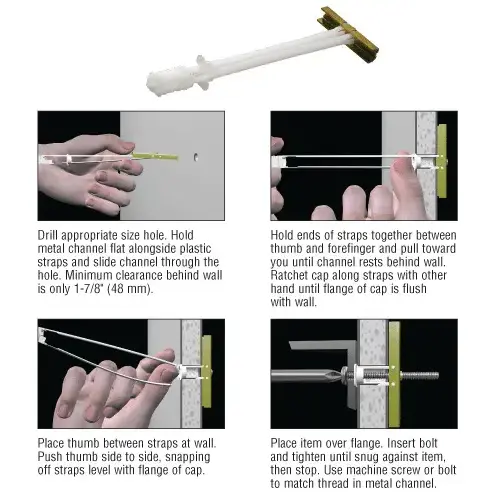 Drill appropriate size hole. Hold metal channel flat alongside plastic straps and slide channel through the hole. Minimum clearance behind wall is only 1-7/8" (48 mm).

Hold ends of straps together between thumb and forefinger and pull toward you until channel rests behind wall. Ratchet cap along straps with other hand until flange of cap is flush with wall.

Place thumb between straps at wall. Push thumb side to side, snapping off straps level with flange of cap.

Place item over flange. Insert bolt and tighten until snug against item, then stop. Use machine screw or bolt to match thread in metal channel.