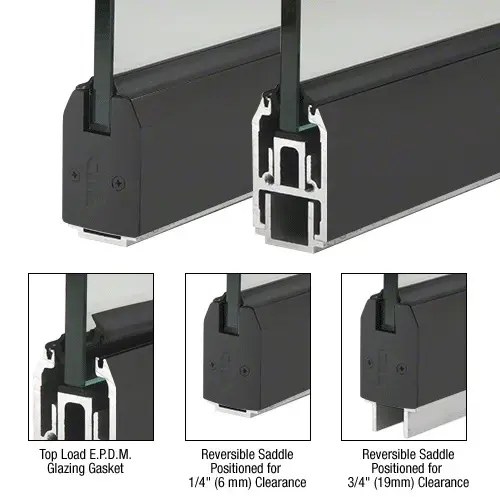 Top Load E.P.D.M. Glazing Gasket

Reversible Saddle Positioned for 1/4" (6 mm) Clearance

Reversible Saddle Positioned for 3/4" (19mm) Clearance