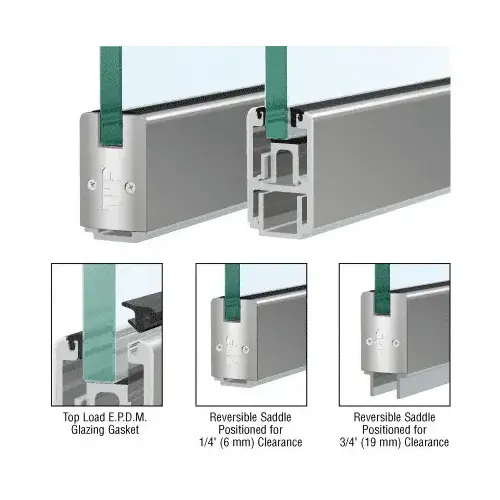 Top Load E.P.D.M. Glazing Gasket

Reversible Saddle Positioned for 1/4" (6 mm) Clearance

Reversible Saddle Positioned for 3/4" (19 mm) Clearance