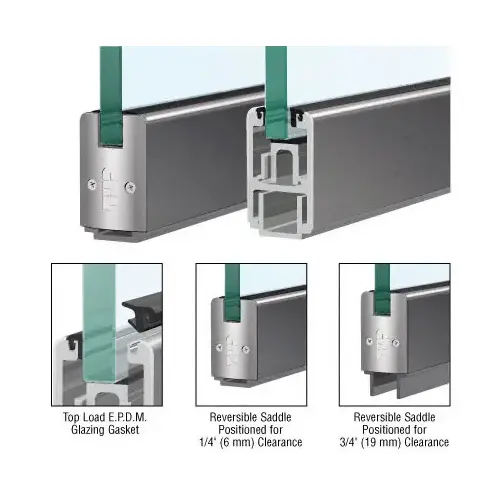 Top Load E.P.D.M. Glazing Gasket

Reversible Saddle Positioned for 1/4" (6 mm) Clearance

Reversible Saddle Positioned for 3/4" (19 mm) Clearance