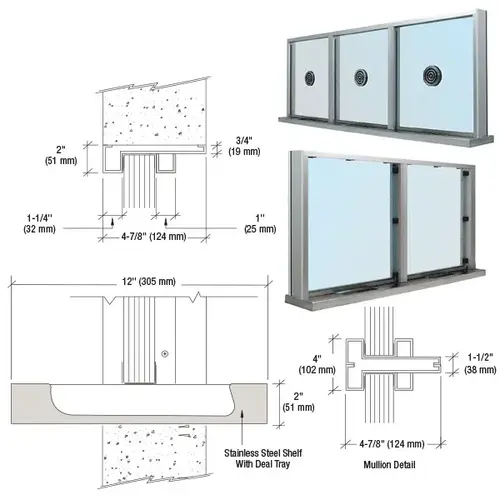 2"
(51 mm)

3/4"
(19 mm)

1-1/4"
(32 mm)

1"
(25 mm)

4-7/8" (124 mm)

12" (305 mm)

2"
(51 mm)

Stainless Steel Shelf
With Deal Tray

4"
(102 mm)

1-1/2"
(38 mm)

4-7/8" (124 mm)

Mullion Detail