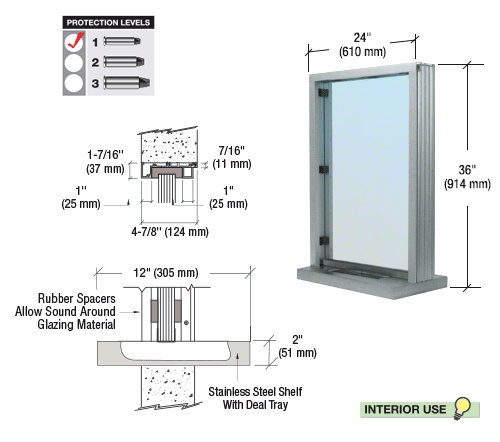 PROTECTION LEVELS
1
2
3

24"
(610 mm)

36"
(914 mm)

1-7/16"
(37 mm)

7/16"
(11 mm)

1"
(25 mm)

1"
(25 mm)

4-7/8" (124 mm)

12" (305 mm)

Rubber Spacers
Allow Sound Around
Glazing Material

2"
(51 mm)

Stainless Steel Shelf
With Deal Tray

INTERIOR USE