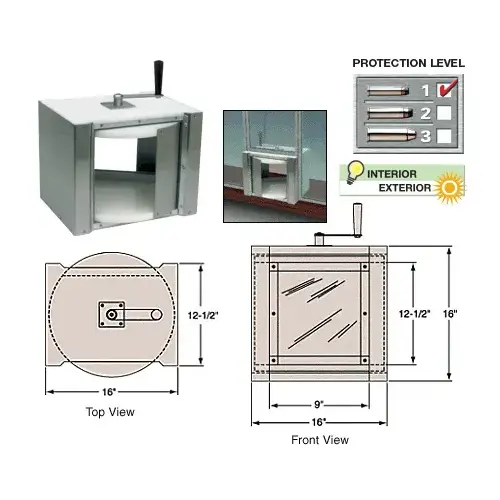 PROTECTION LEVEL

1

2

3

INTERIOR

EXTERIOR

12-1/2"

16"

Top View

12-1/2"

16"

9"

16"

Front View