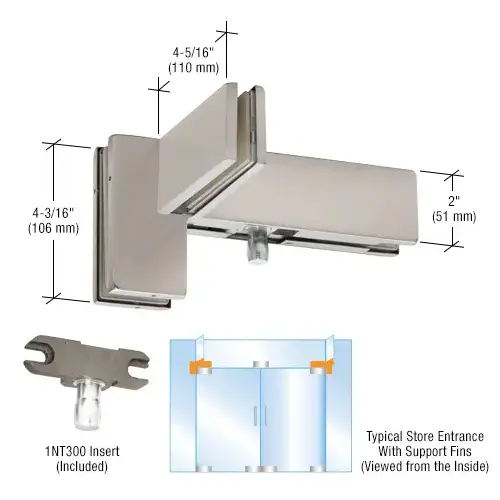 4-5/16"
(110 mm)

4-3/16"
(106 mm)

2"
(51 mm)

1NT300 Insert
(Included)

Typical Store Entrance
With Support Fins
(Viewed from the Inside)