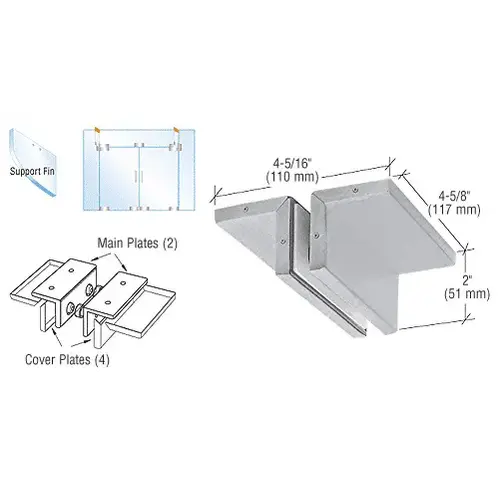 Support Fin

Main Plates (2)

Cover Plates (4)

4-5/16"
(110 mm)

4-5/8"
(117 mm)

2"
(51 mm)