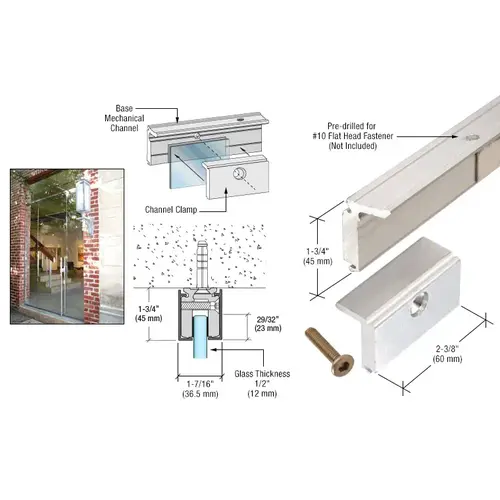 Base Mechanical Channel

Channel Clamp

1-3/4" (45 mm)

29/32" (23 mm)

Glass Thickness 1/2" (12 mm)

1-7/16" (36.5 mm)

Pre-drilled for #10 Flat Head Fastener (Not Included)

1-3/4" (45 mm)

2-3/8" (60 mm)