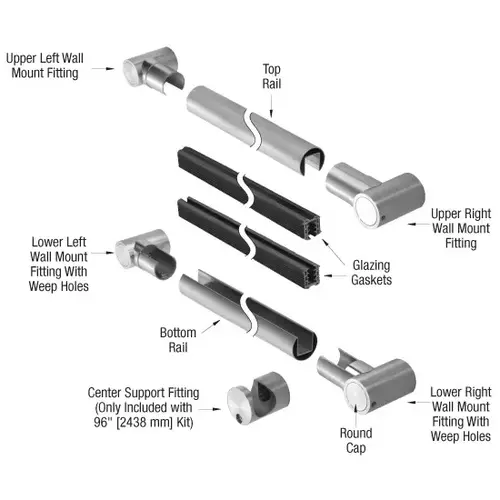 Upper Left Wall Mount Fitting

Top Rail

Upper Right Wall Mount Fitting

Lower Left Wall Mount Fitting With Weep Holes

Glazing Gaskets

Bottom Rail

Center Support Fitting (Only Included with 96" [2438 mm] Kit)

Round Cap

Lower Right Wall Mount Fitting With Weep Holes