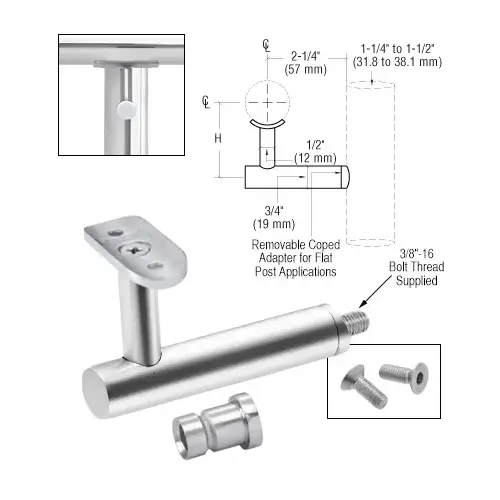 ℄
2-1/4"
(57 mm)

1-1/4" to 1-1/2"
(31.8 to 38.1 mm)

℄

H

1/2"
(12 mm)

3/4"
(19 mm)

Removable Coped Adapter for Flat Post Applications

3/8"-16
Bolt Thread
Supplied