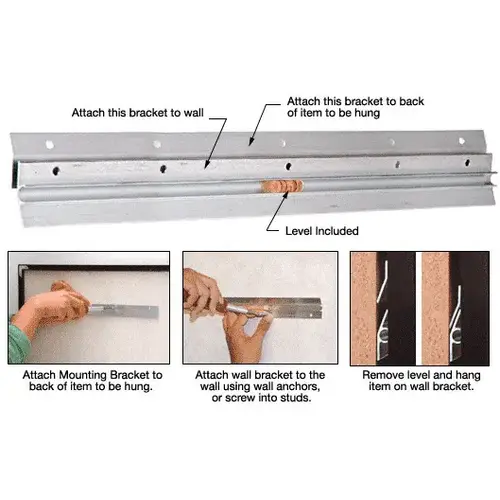 Attach this bracket to wall

Attach this bracket to back of item to be hung

Level Included

Attach Mounting Bracket to back of item to be hung.

Attach wall bracket to the wall using wall anchors, or screw into studs.

Remove level and hang item on wall bracket.